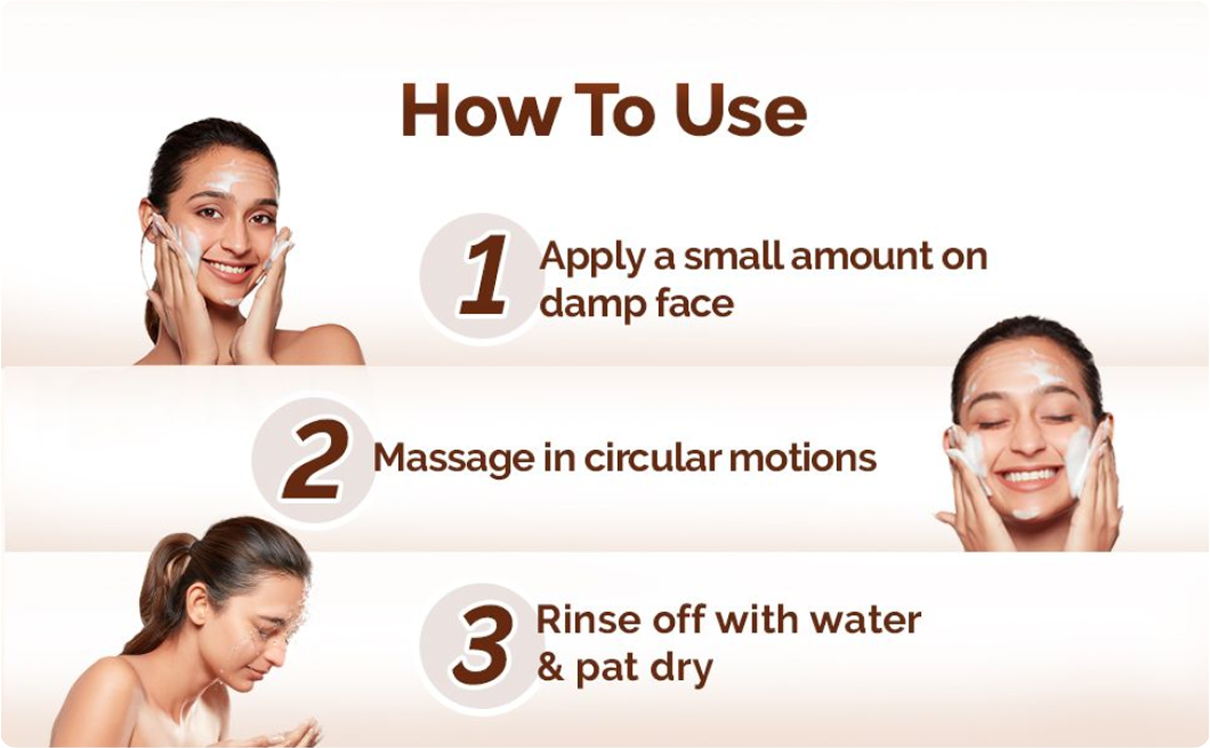 How To Use

1 Apply a small amount on damp face

2 Massage in circular motions

3 Rinse off with water & pat dry